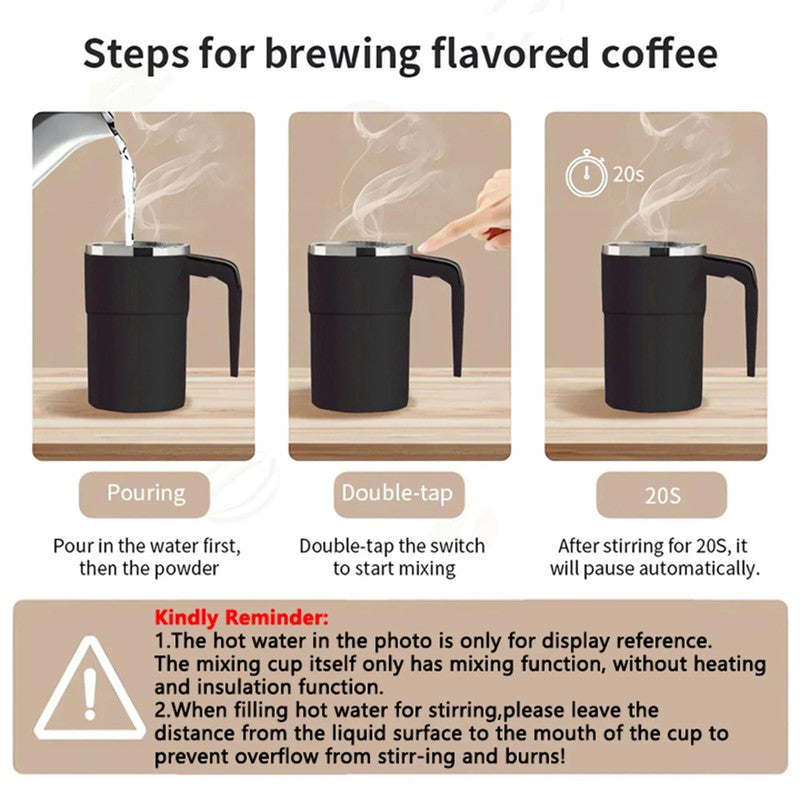 Steps for brewing flavored coffee

20s

Pouring

Pour in the water first, then the powder

Double-tap

Double-tap the switch to start mixing

20S

After stirring for 20S, it will pause automatically.

Kindly Reminder:
1.The hot water in the photo is only for display reference. The mixing cup itself only has mixing function, without heating and insulation function.
2.When filling hot water for stirring,please leave the distance from the liquid surface to the mouth of the cup to prevent overflow from stirr-ing and burns!